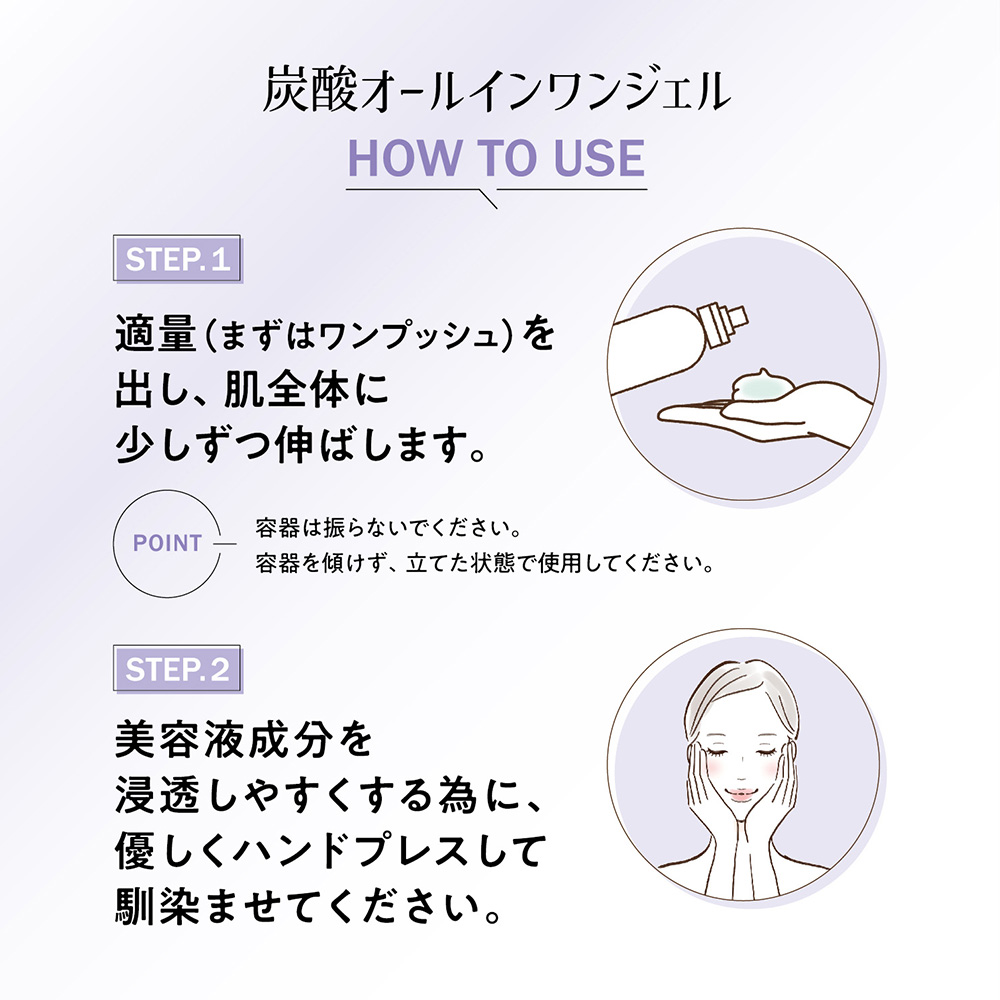 炭酸オールインワンジェル

HOW TO USE

STEP.1

適量(まずはワンプッシュ)を出し、肌全体に少しずつ伸ばします。

POINT

容器は振らないでください。
容器を傾けず、立てた状態で使用してください。

STEP.2

美容液成分を浸透しやすくする為に、優しくハンドプレスして馴染ませてください。